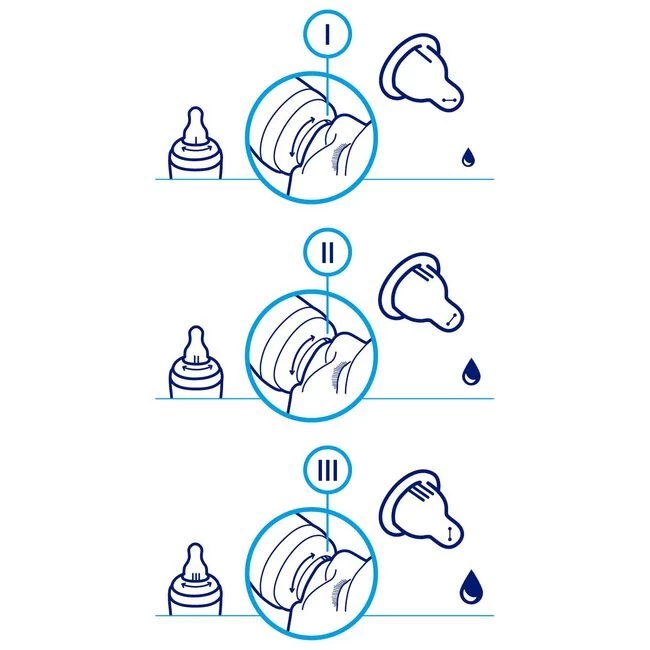 I

II

III